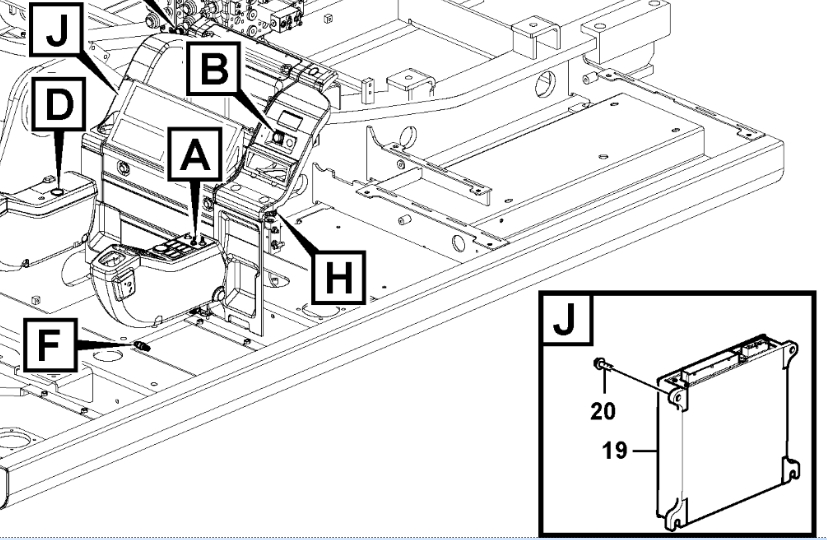 J
B
D
A
H
F
J
20
19